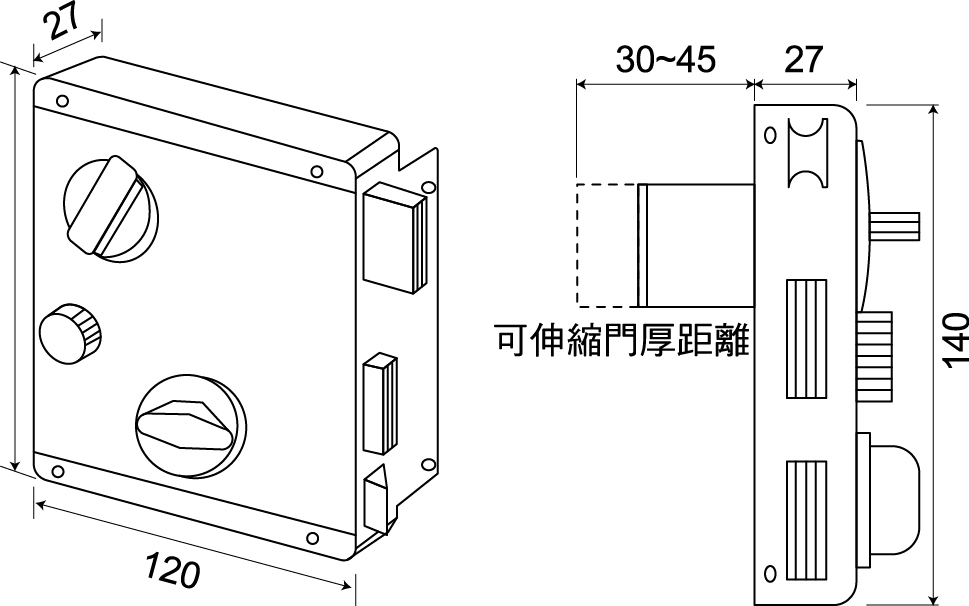 27

120

30~45

27

可伸縮門厚距離

140